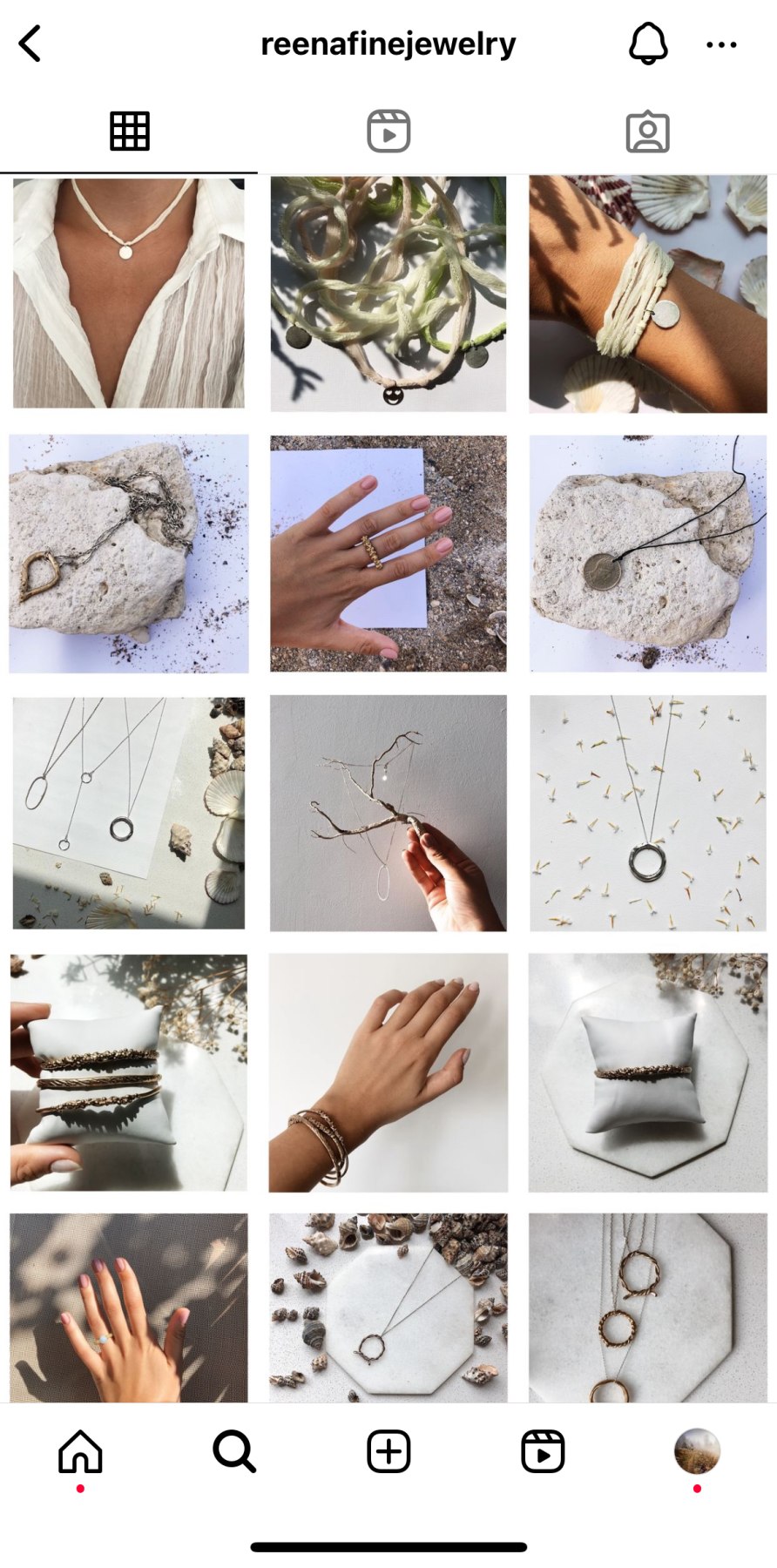 reenafinejewelry